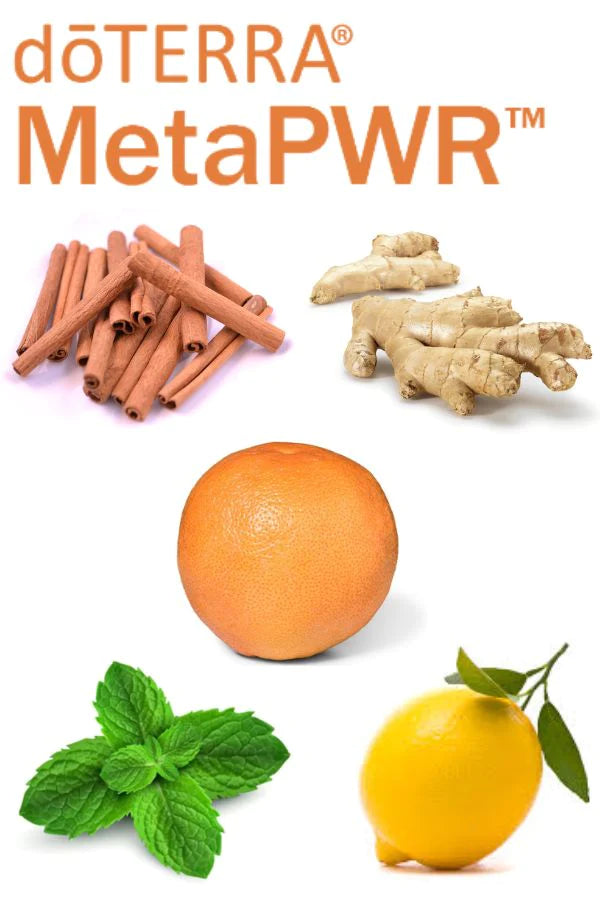 dōTERRA®
MetaPWR™